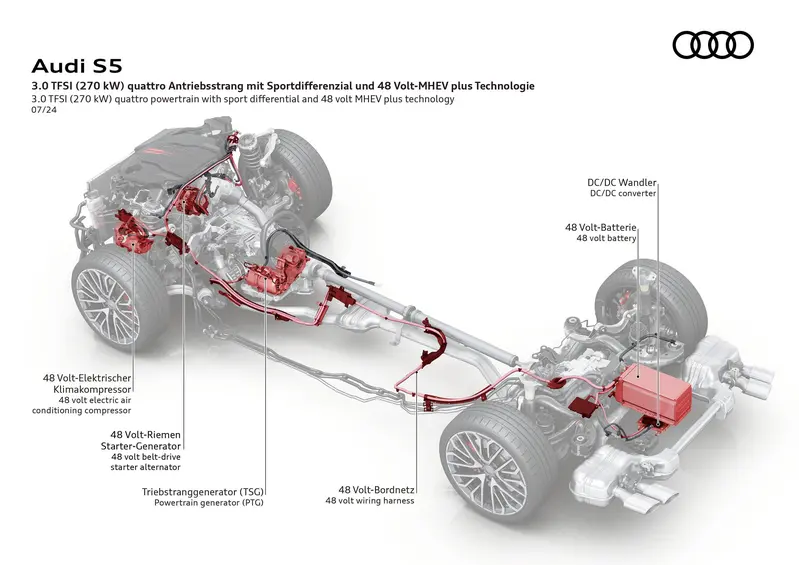 Audi S5
3.0 TFSI (270 kW) quattro Antriebsstrang mit Sportdifferenzial und 48 Volt-MHEV plus Technologie
3.0 TFSI (270 kW) quattro powertrain with sport differential and 48 volt MHEV plus technology
07/24

DC/DC Wandler
DC/DC converter

48 Volt-Batterie
48 volt battery

48 Volt-Elektrischer Klimakompressor
48 volt electric air conditioning compressor

48 Volt-Riemen Starter-Generator
48 volt belt-drive starter alternator

Triebstranggenerator (TSG)
Powertrain generator (PTG)

48 Volt-Bordnetz
48 volt wiring harness